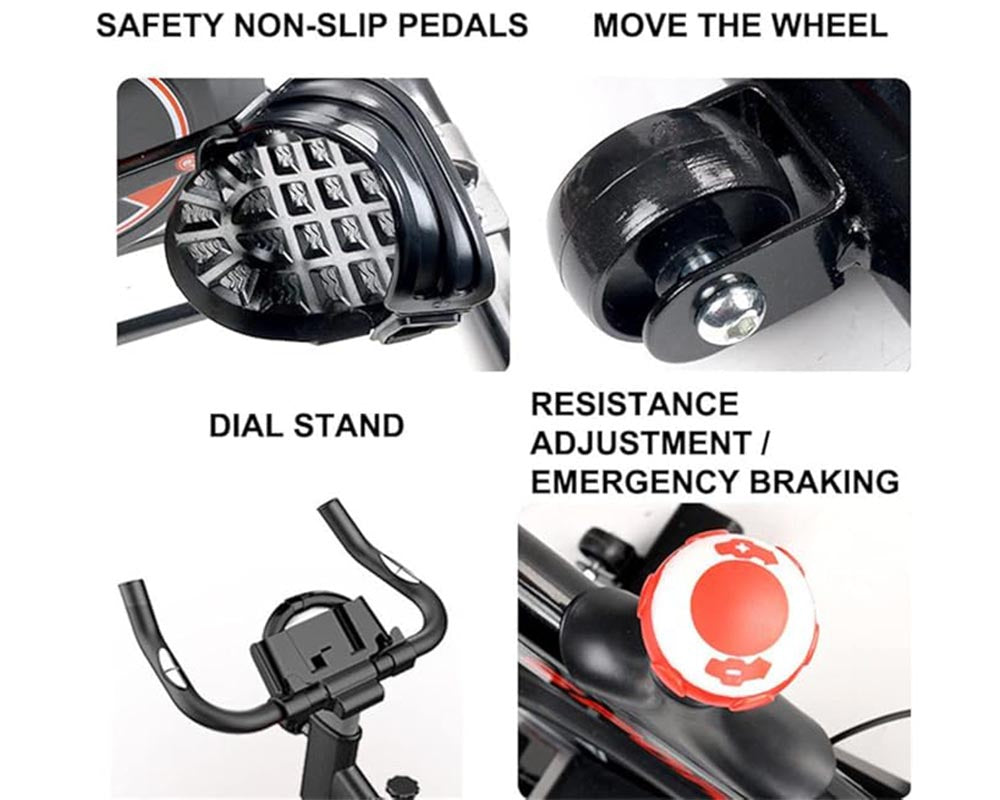 SAFETY NON-SLIP PEDALS

MOVE THE WHEEL

DIAL STAND

RESISTANCE ADJUSTMENT / EMERGENCY BRAKING