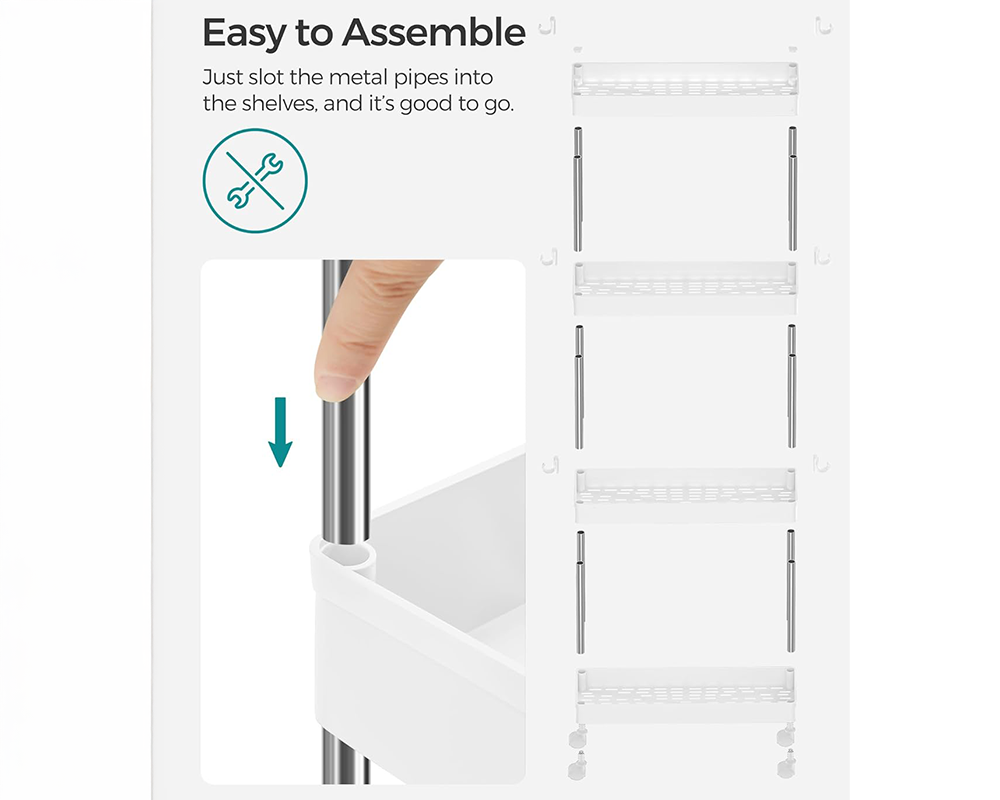 Easy to Assemble

Just slot the metal pipes into the shelves, and it's good to go.