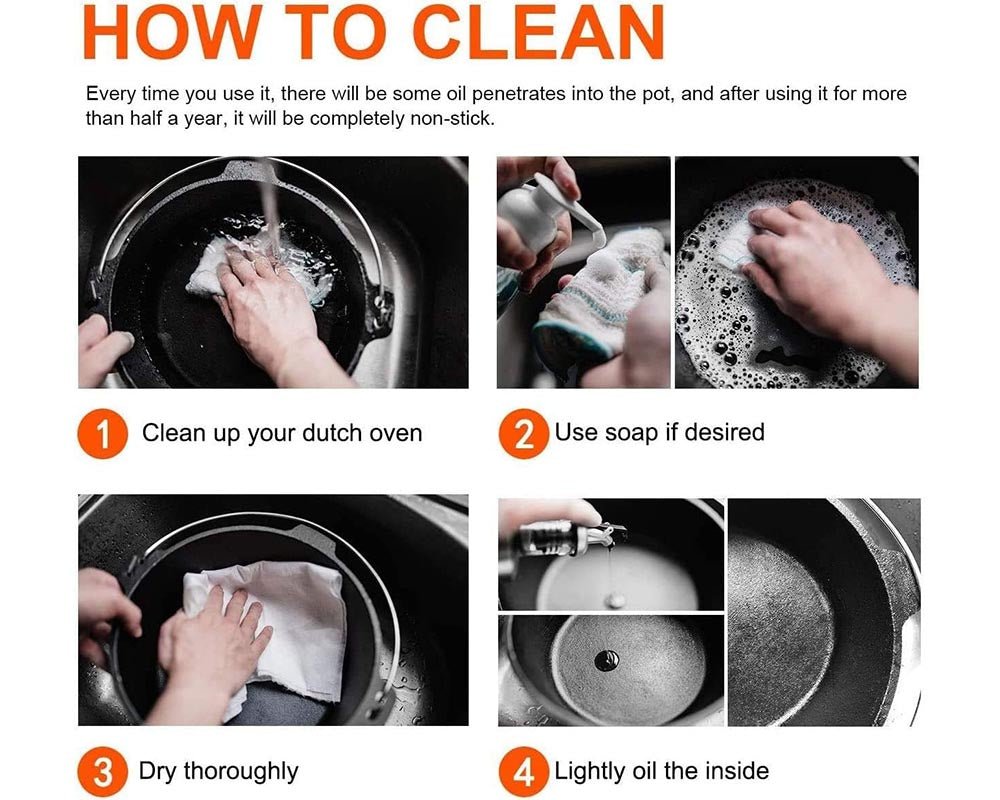 HOW TO CLEAN

Every time you use it, there will be some oil penetrates into the pot, and after using it for more than half a year, it will be completely non-stick.

1 Clean up your dutch oven

2 Use soap if desired

3 Dry thoroughly

4 Lightly oil the inside