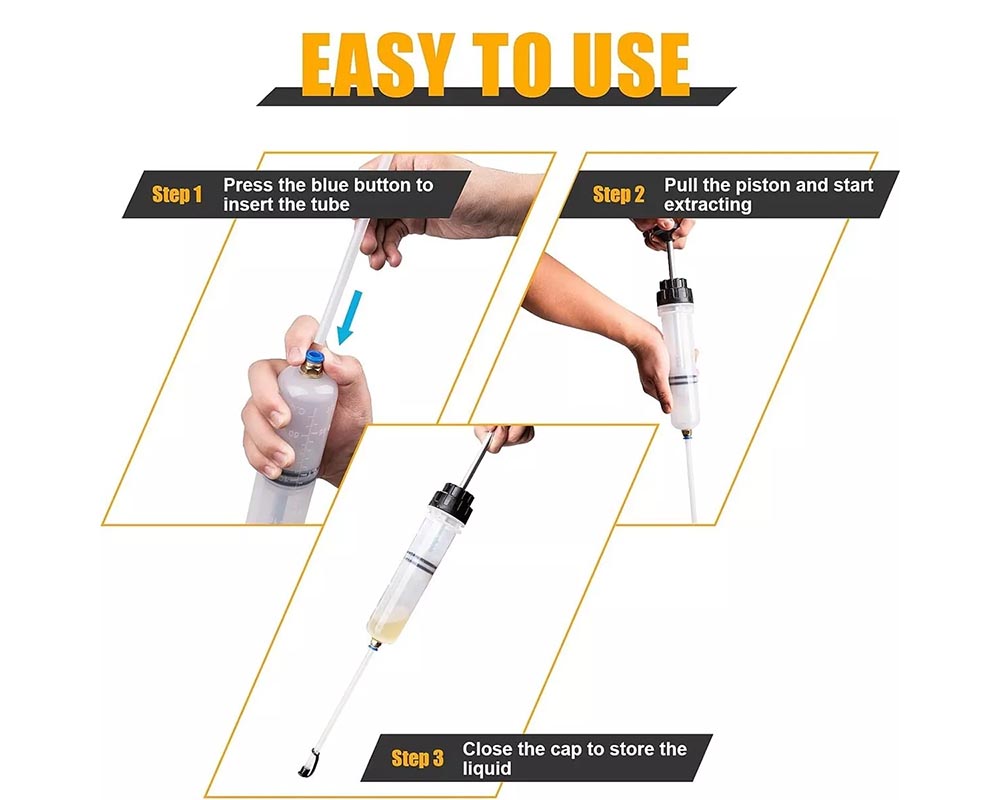 EASY TO USE

Step 1 Press the blue button to insert the tube

Step 2 Pull the piston and start extracting

Step 3 Close the cap to store the liquid