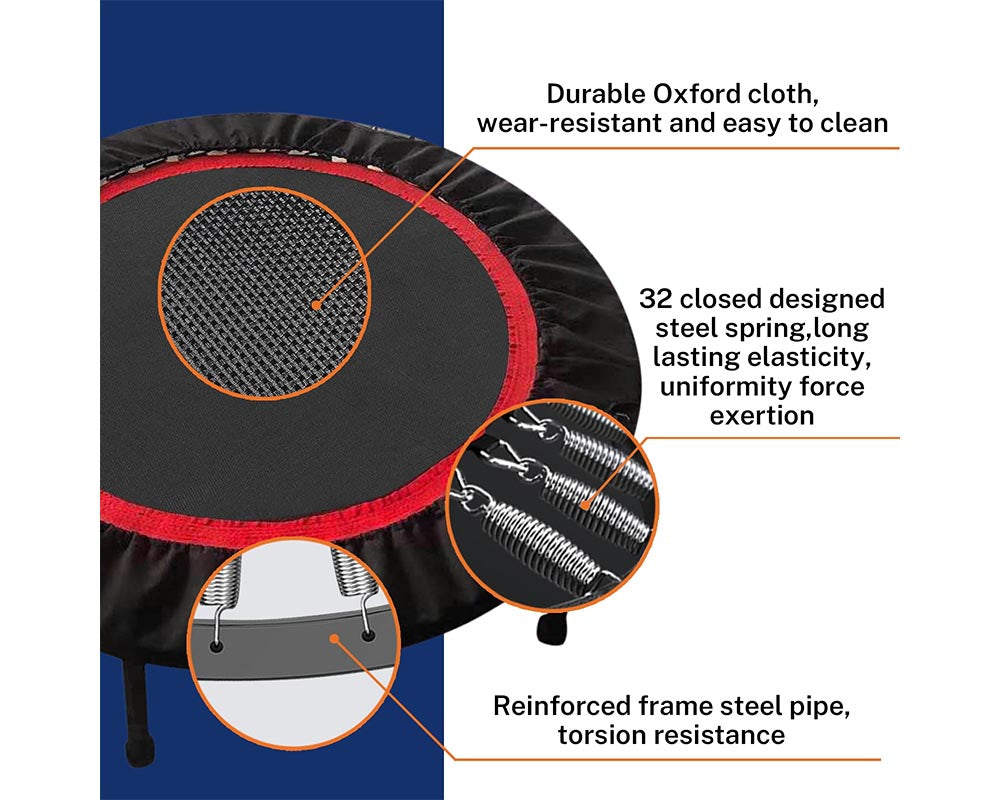 Durable Oxford cloth,
wear-resistant and easy to clean

32 closed designed
steel spring,long
lasting elasticity,
uniformity force
exertion

Reinforced frame steel pipe,
torsion resistance