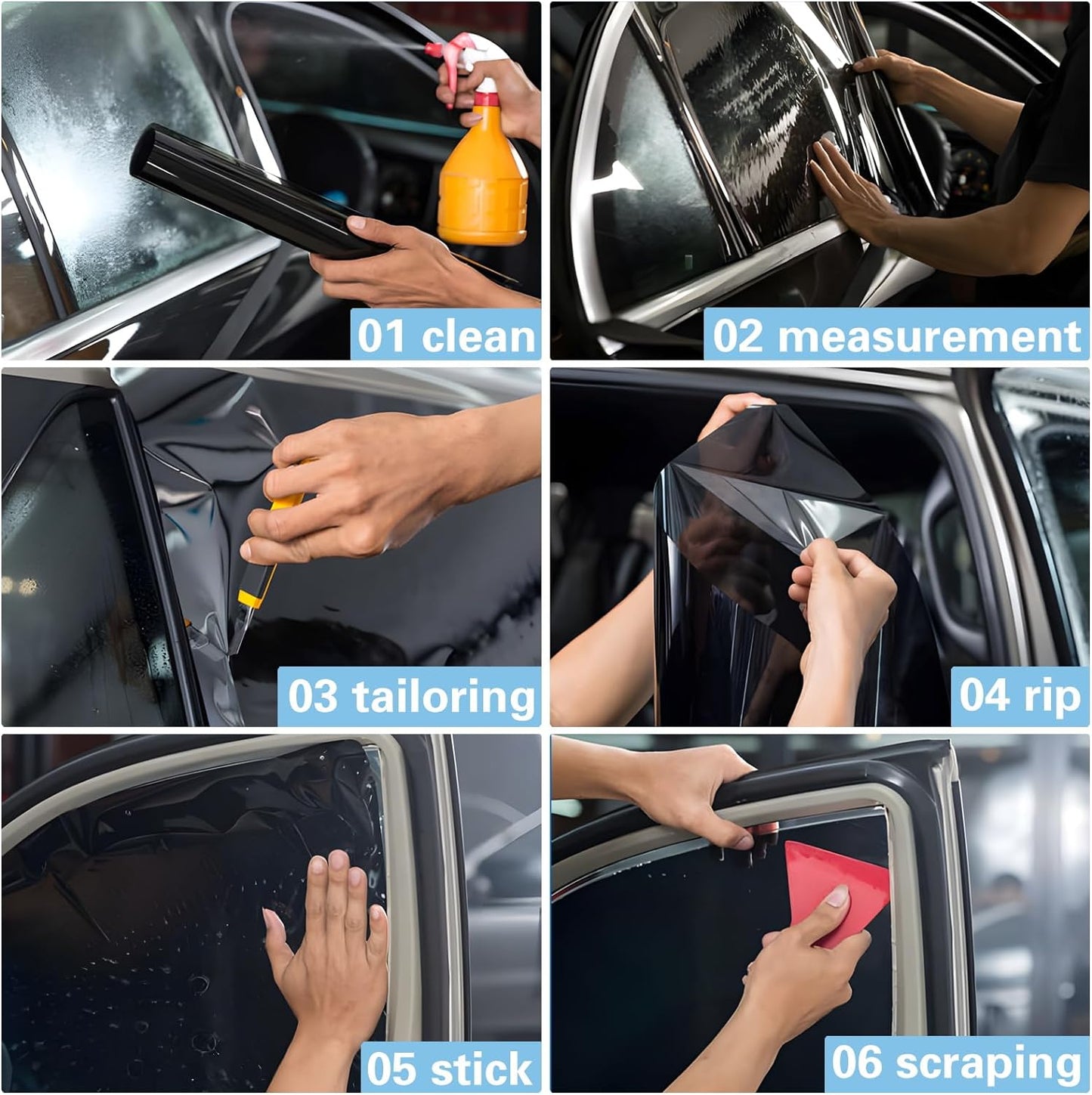 01 clean

02 measurement

03 tailoring

04 rip

05 stick

06 scraping