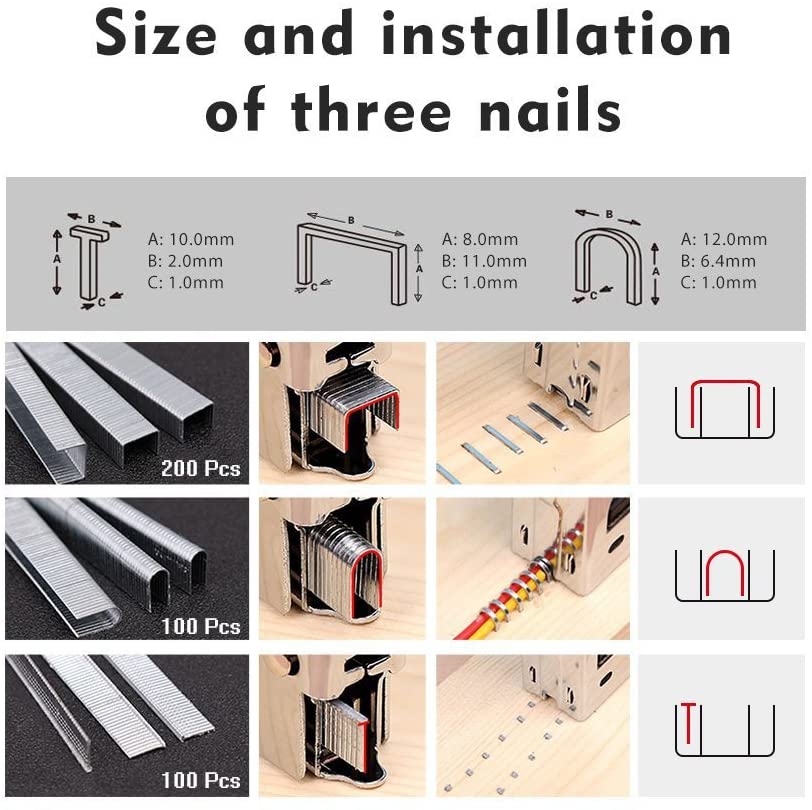 Size and installation of three nails

B
A
C
A: 10.0mm
B: 2.0mm
C: 1.0mm

B
A
C
A: 8.0mm
B: 11.0mm
C: 1.0mm

B
A
C
A: 12.0mm
B: 6.4mm
C: 1.0mm

200 Pcs

100 Pcs

100 Pcs