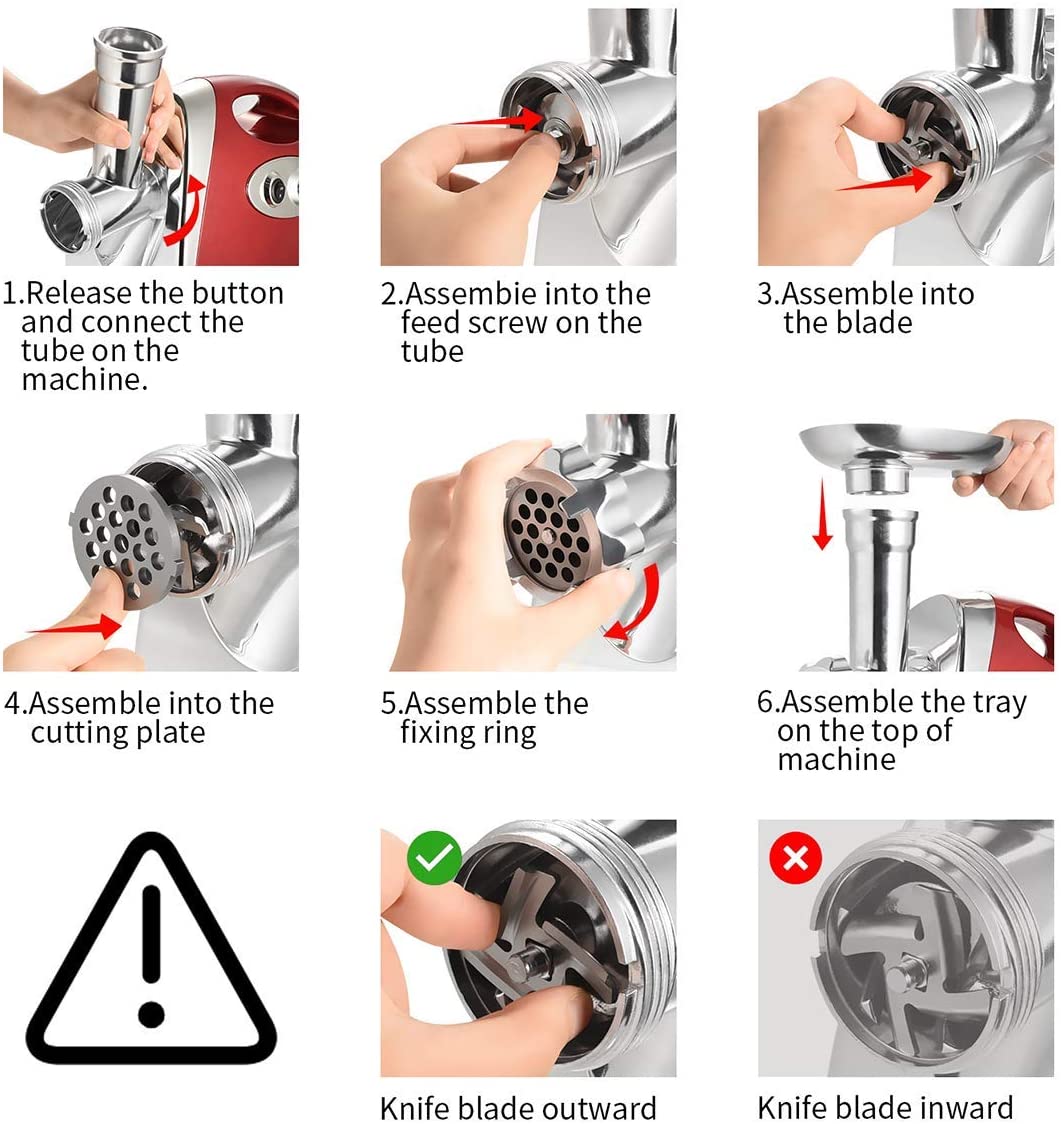 1.Release the button and connect the tube on the machine.

2.Assembie into the feed screw on the tube

3.Assemble into the blade

4.Assemble into the cutting plate

5.Assemble the fixing ring

6.Assemble the tray on the top of machine

Knife blade outward

Knife blade inward