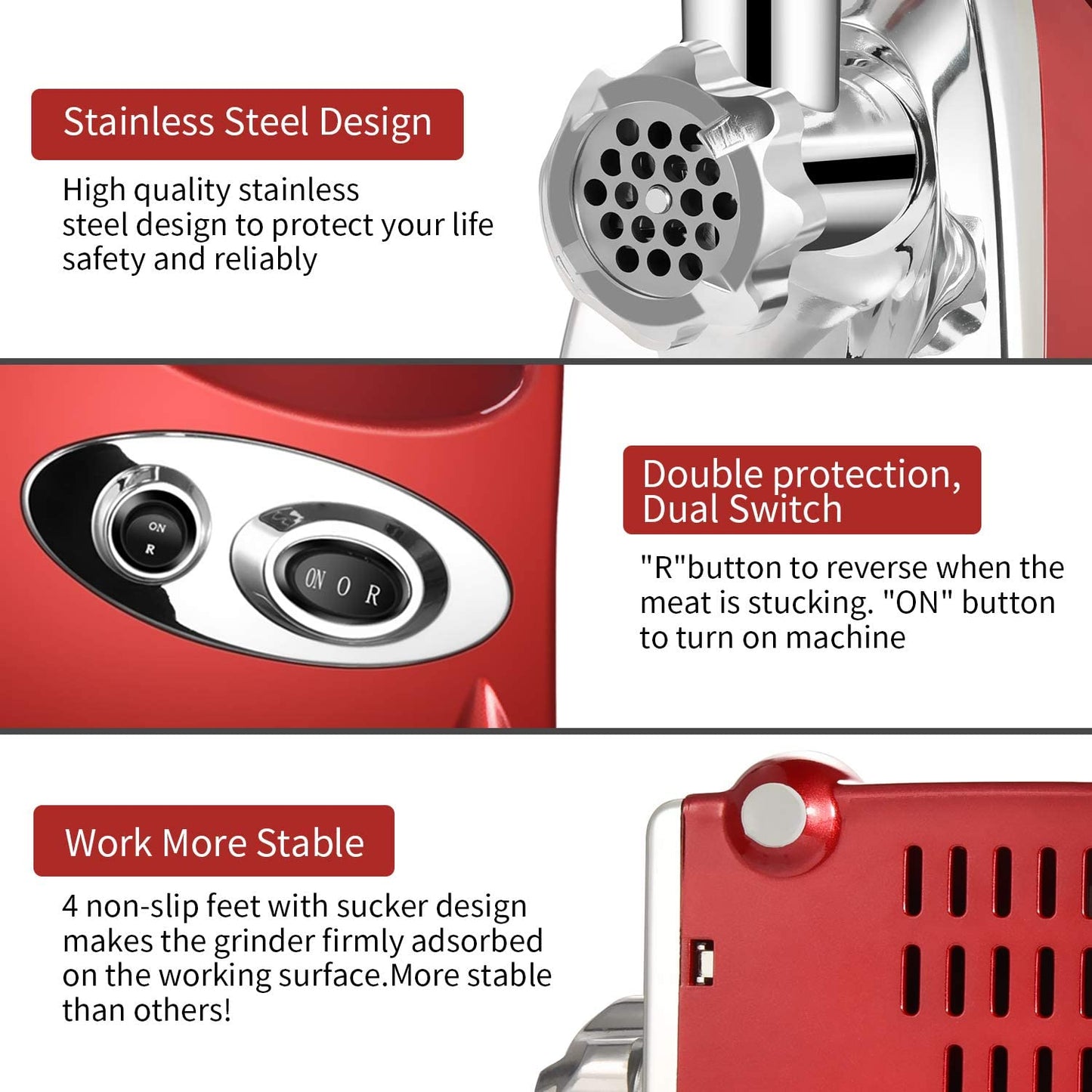 Stainless Steel Design

High quality stainless steel design to protect your life safety and reliably

ON
R

ON O R

Double protection, Dual Switch

"R"button to reverse when the meat is stucking. "ON" button to turn on machine

Work More Stable

4 non-slip feet with sucker design makes the grinder firmly adsorbed on the working surface.More stable than others!