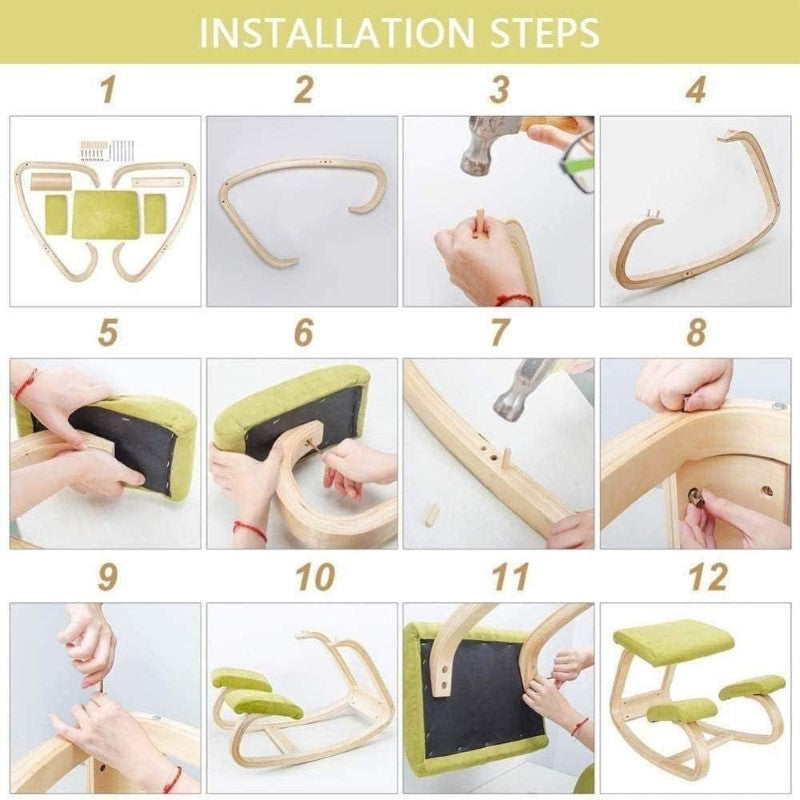 INSTALLATION STEPS

1

2

3

4

5

6

7

8

9

10

11

12