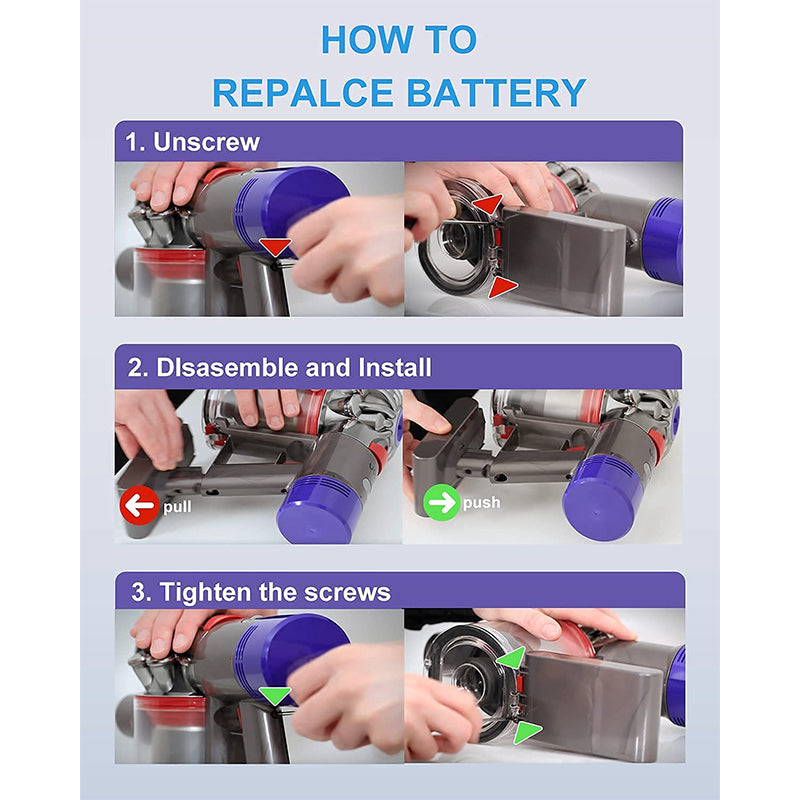 HOW TO
REPALCE BATTERY

1. Unscrew

2. DIsasemble and Install

pull

push

3. Tighten the screws