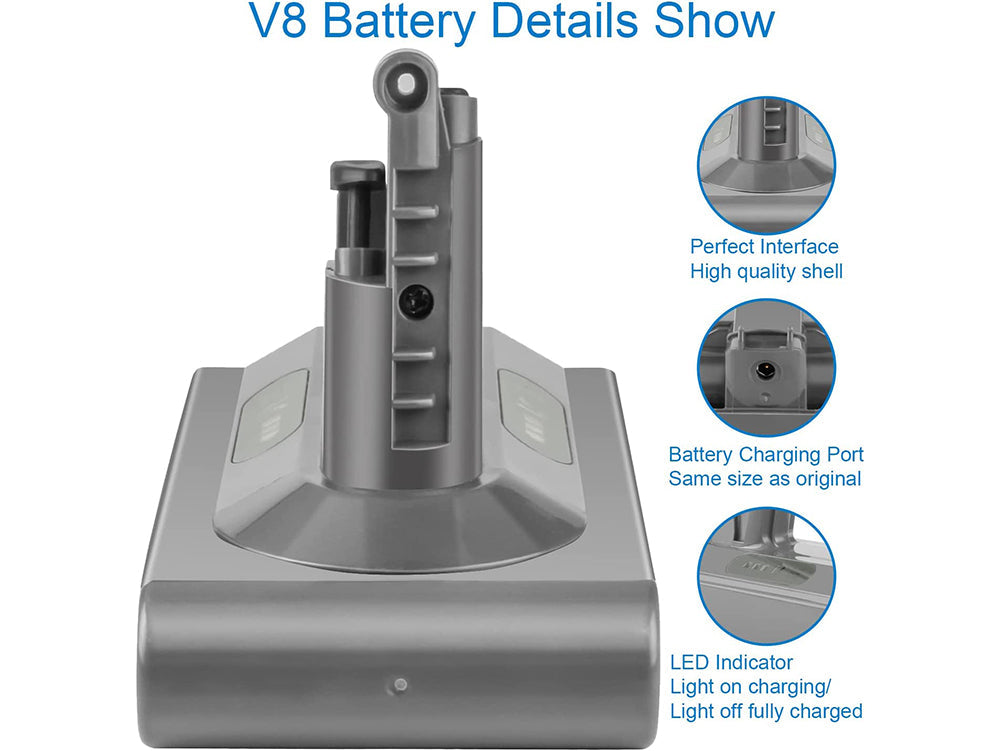 V8 Battery Details Show

Perfect Interface
High quality shell

Battery Charging Port
Same size as original

LED Indicator
Light on charging/
Light off fully charged