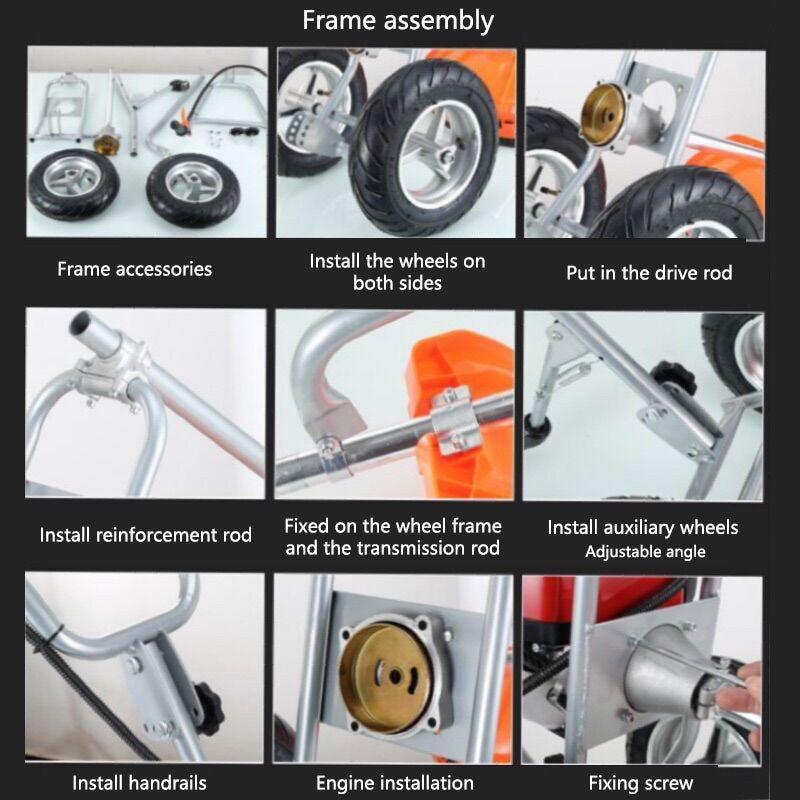 Frame assembly

Frame accessories

Install the wheels on both sides

Put in the drive rod

Install reinforcement rod

Fixed on the wheel frame and the transmission rod

Install auxiliary wheels
Adjustable angle

Install handrails

Engine installation

Fixing screw